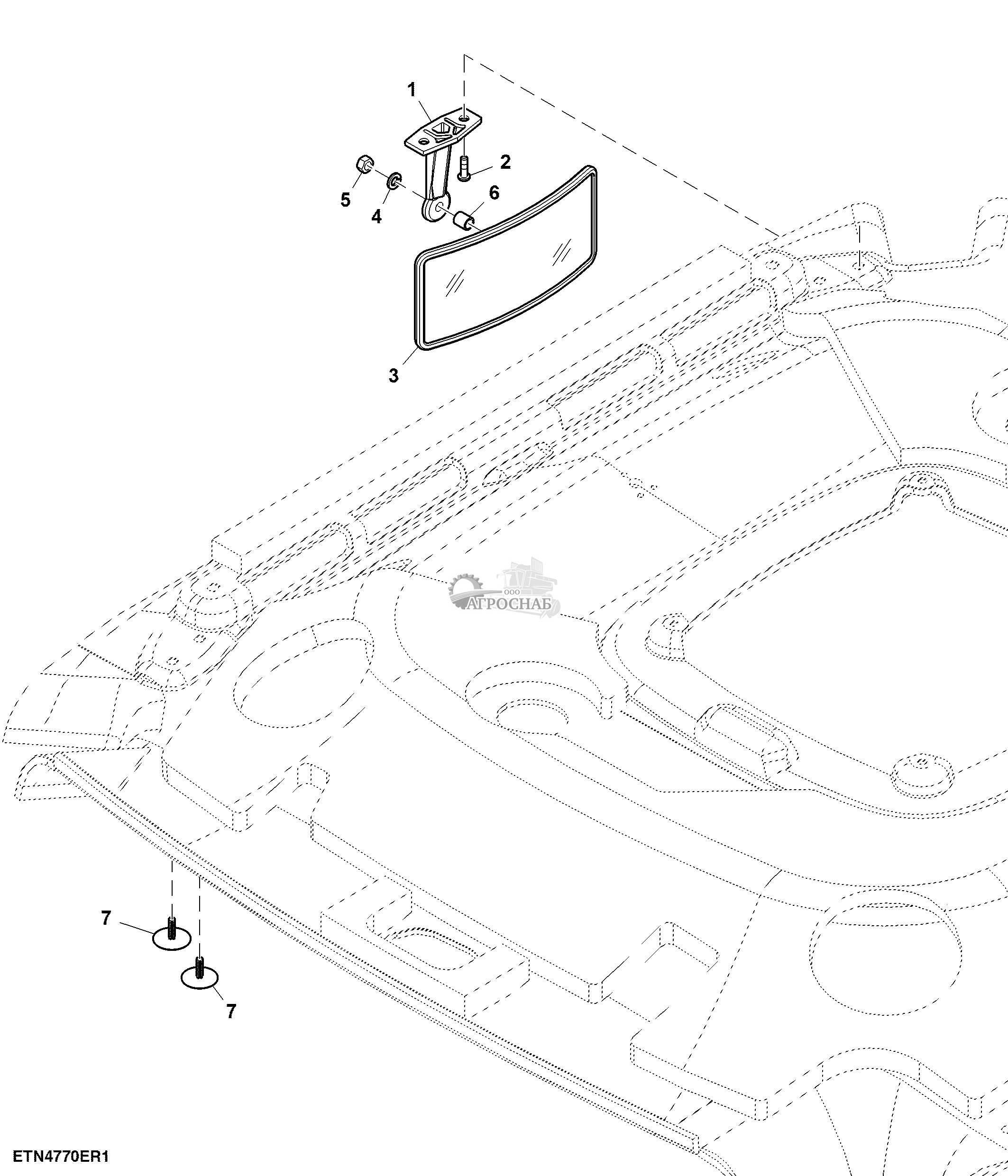 1
2
5
4
6
3
ООО
АГРОСНАБ
7
7
ETN4770ER1